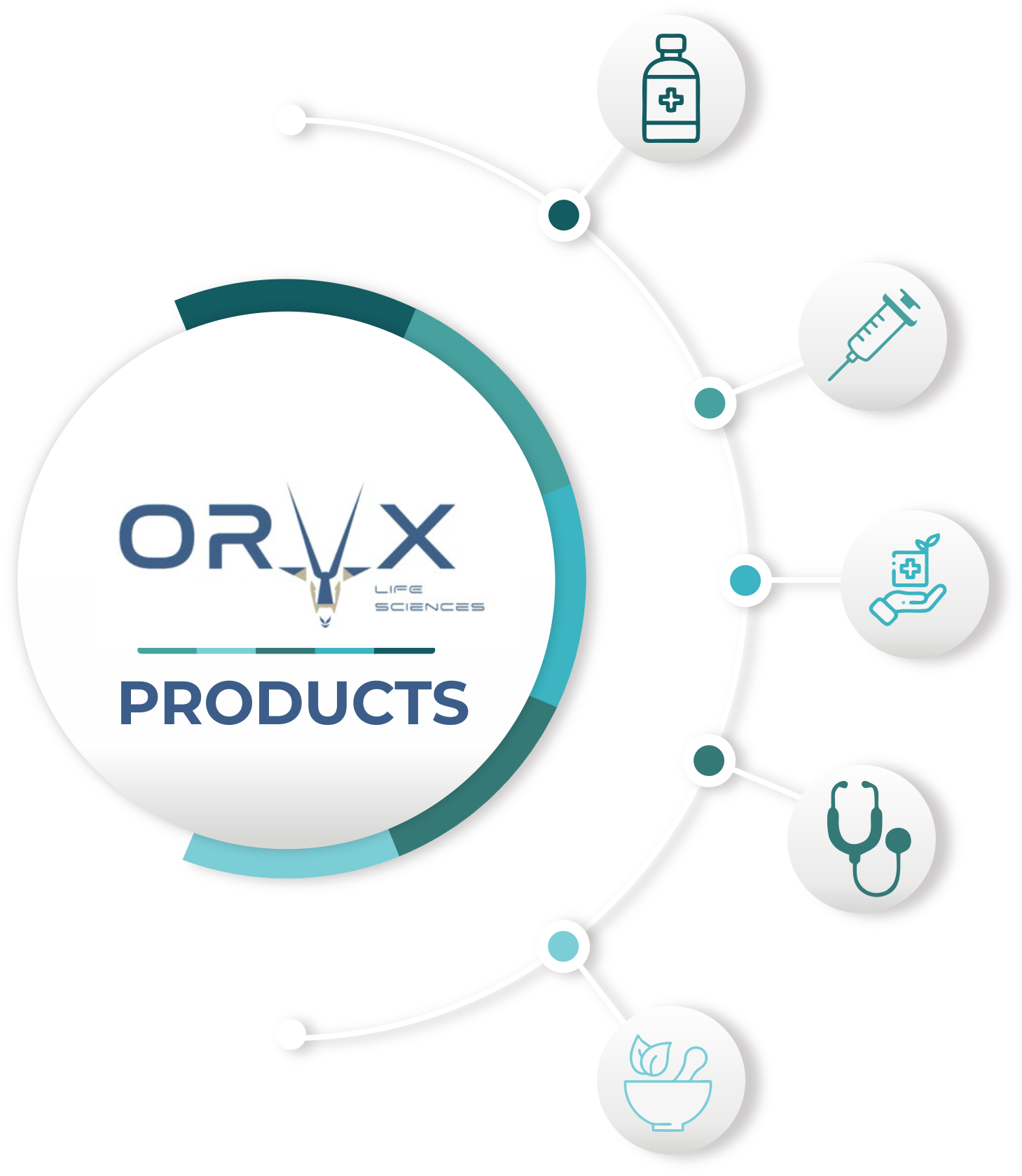 ORYX
LIFE
SCIENCES

PRODUCTS